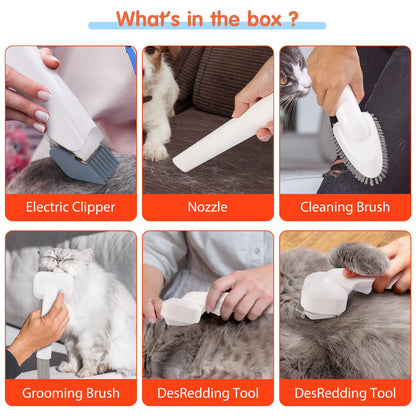 What's in the box ?

Electric Clipper

Nozzle

Cleaning Brush

Grooming Brush

DesRedding Tool

DesRedding Tool