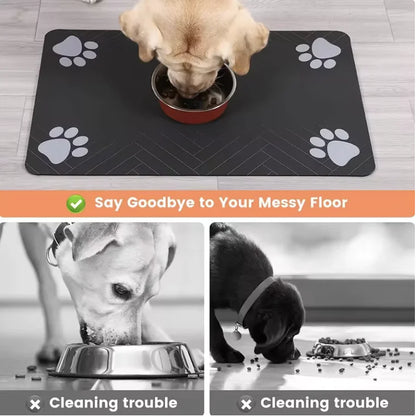 Say Goodbye to Your Messy Floor

Cleaning trouble

Cleaning trouble